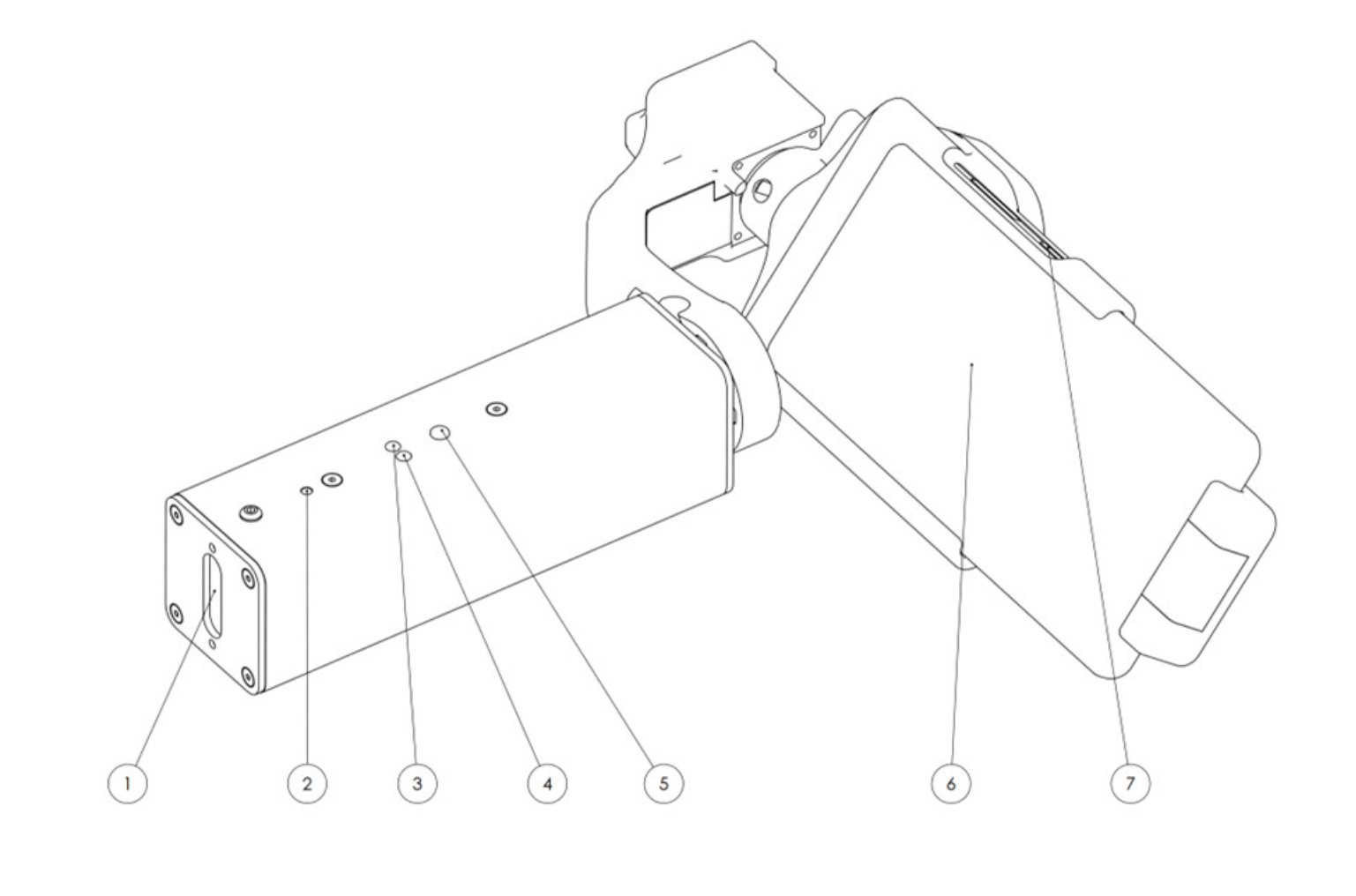 1 2 3 4 5 6 7