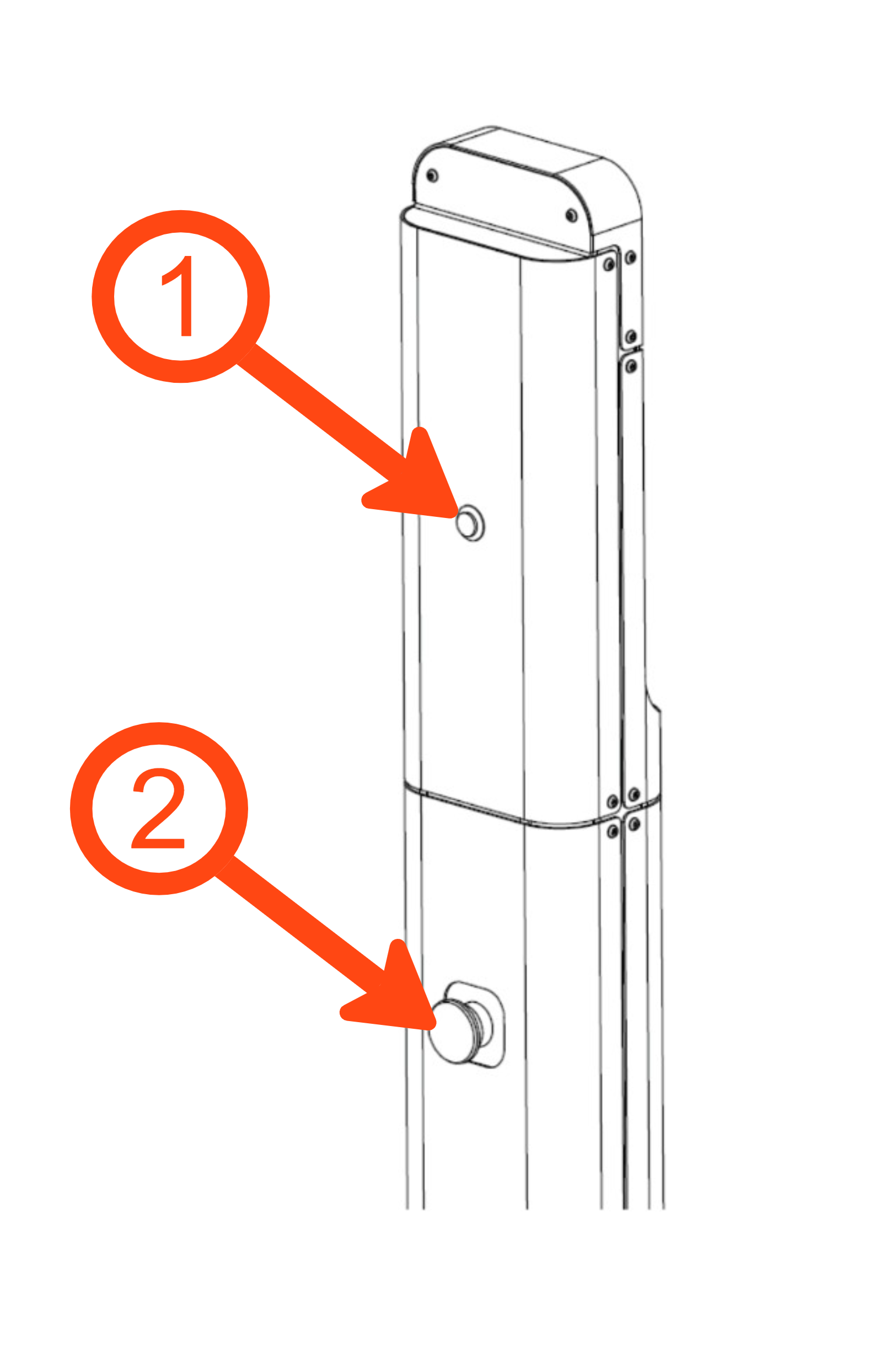 1

2