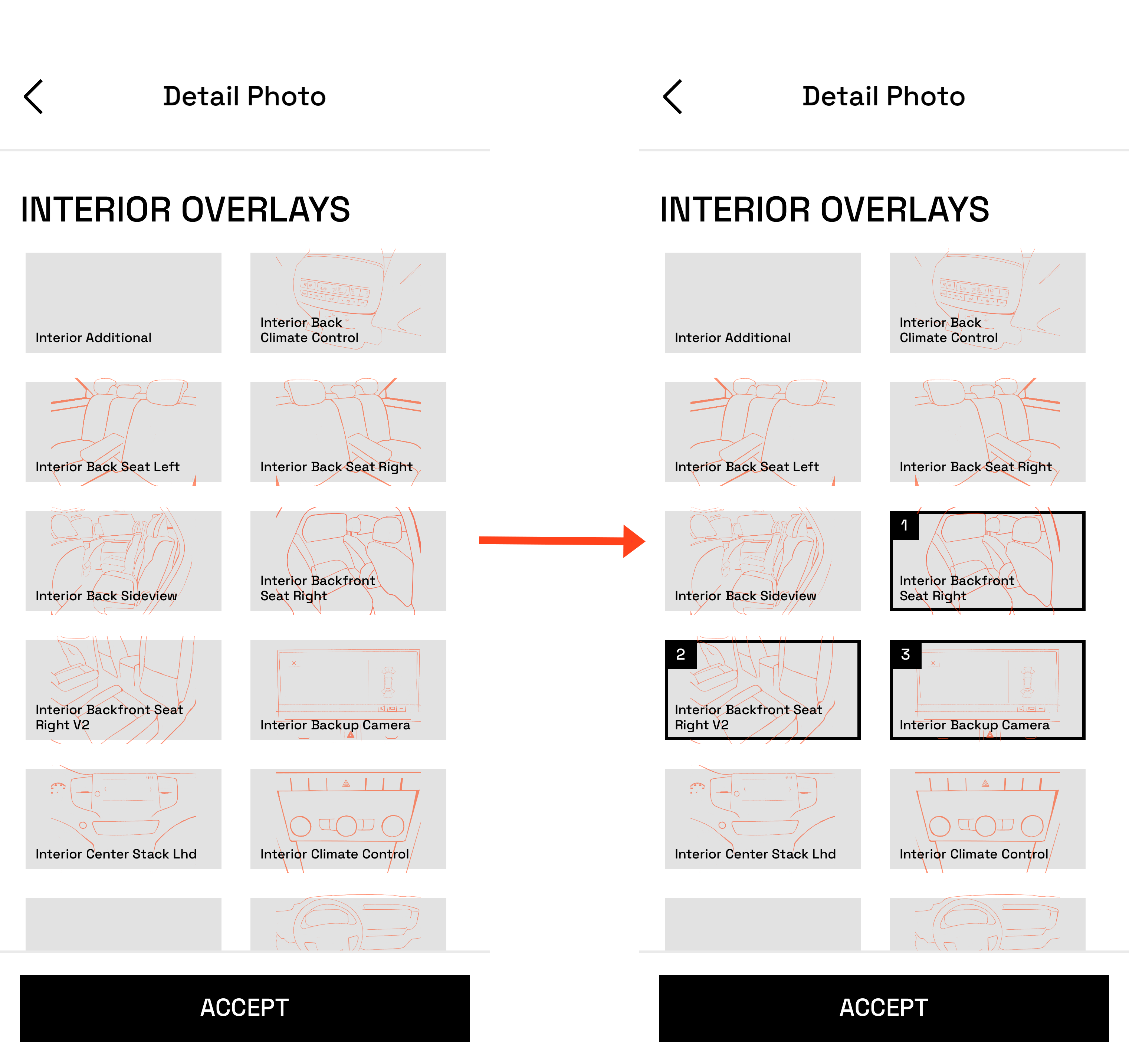 Detail Photo

INTERIOR OVERLAYS

Interior Additional

Interior Back Climate Control

Interior Back Seat Left

Interior Back Seat Right

Interior Back Sideview

Interior Backfront Seat Right

Interior Backfront Seat Right V2

Interior Backup Camera

Interior Center Stack Lhd

Interior Climate Control

ACCEPT

Detail Photo

INTERIOR OVERLAYS

Interior Additional

Interior Back Climate Control

Interior Back Seat Left

Interior Back Seat Right

Interior Back Sideview

1
Interior Backfront Seat Right

2
Interior Backfront Seat Right V2

3
Interior Backup Camera

Interior Center Stack Lhd

Interior Climate Control

ACCEPT